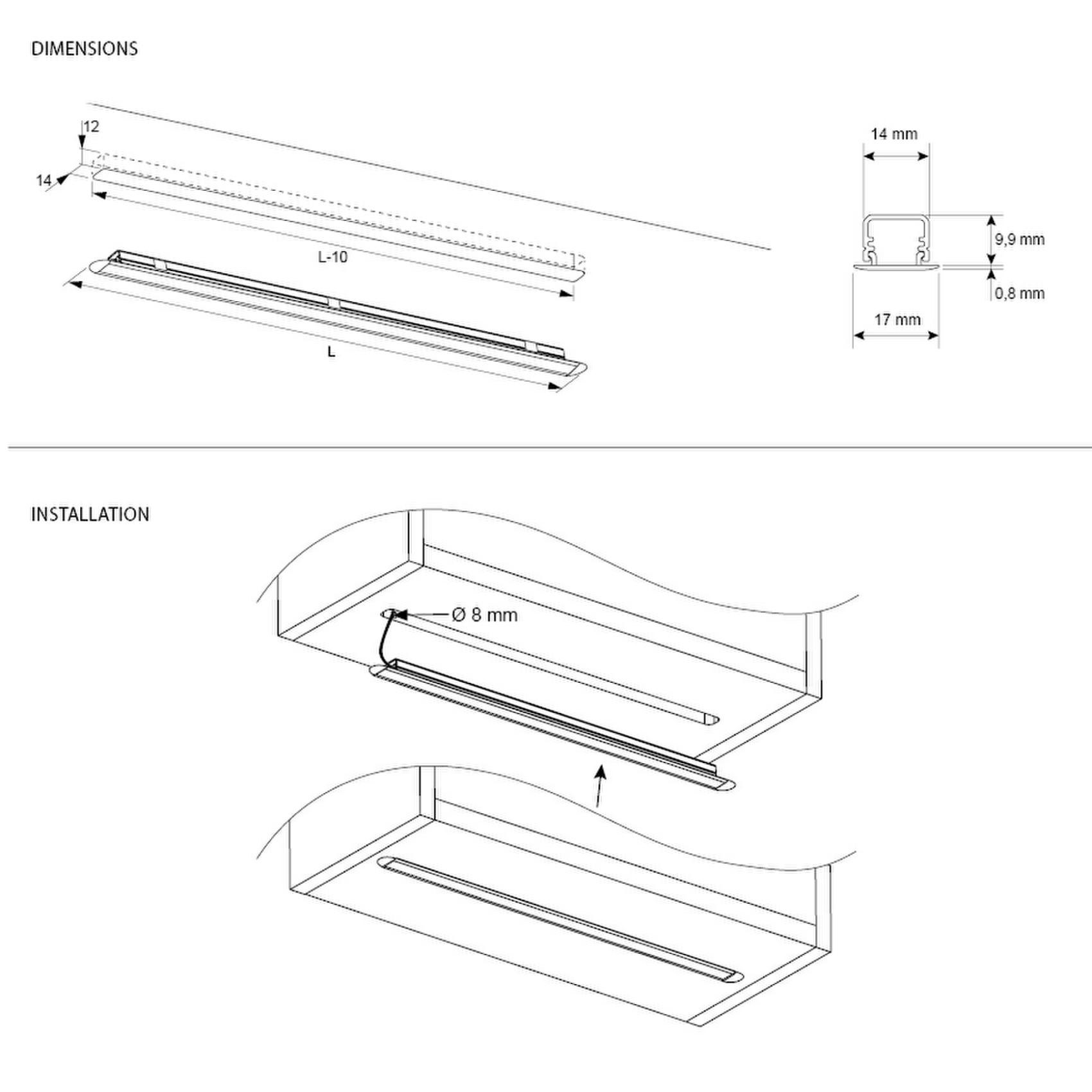 DIMENSIONS

12

14

L-10

L

14 mm

9,9 mm

0,8 mm

17 mm

INSTALLATION

Ø 8 mm