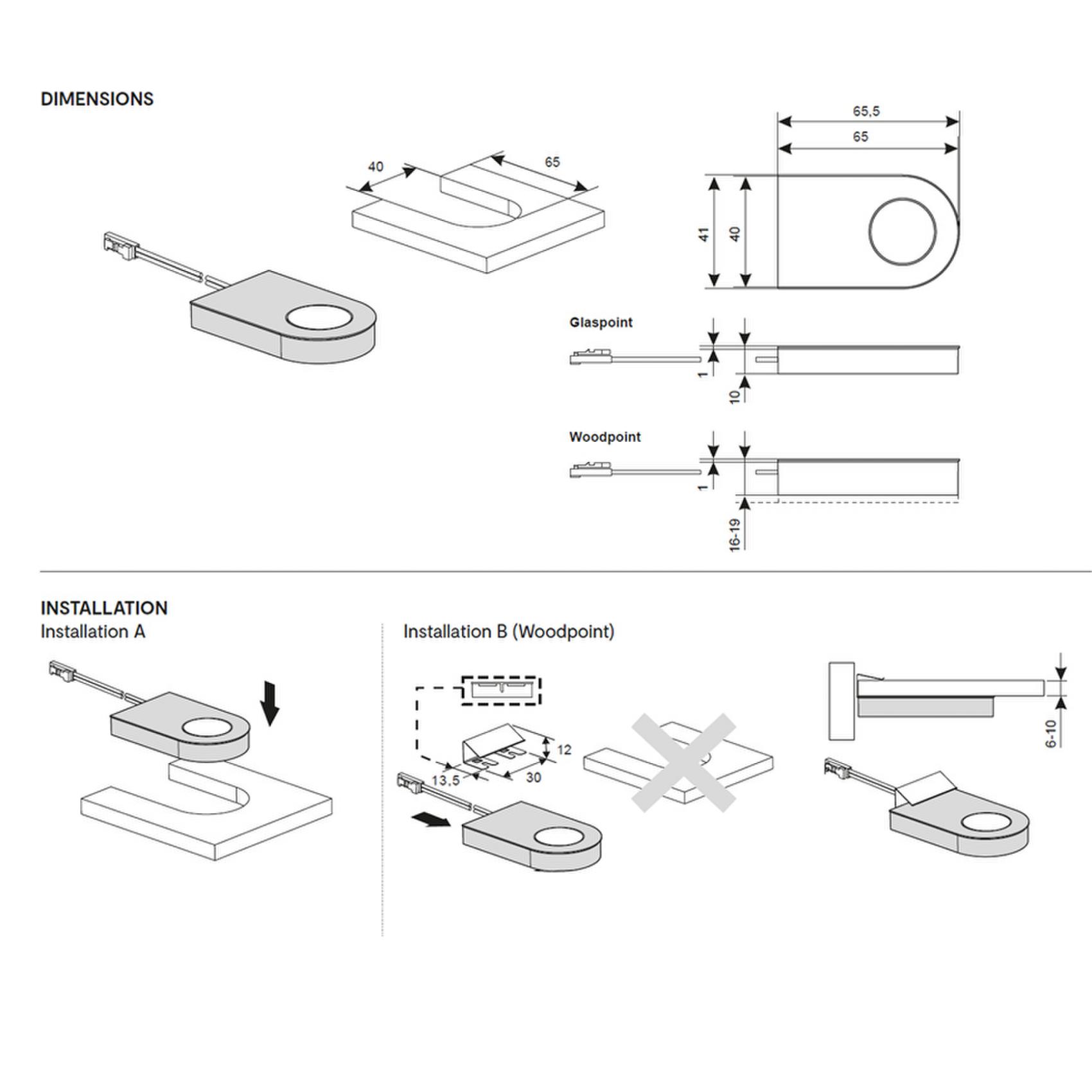 DIMENSIONS

40

65

65,5

65

41

40

Glaspoint

1

10

Woodpoint

1

16-19

INSTALLATION

Installation A

Installation B (Woodpoint)

12

13,5

30

6-10