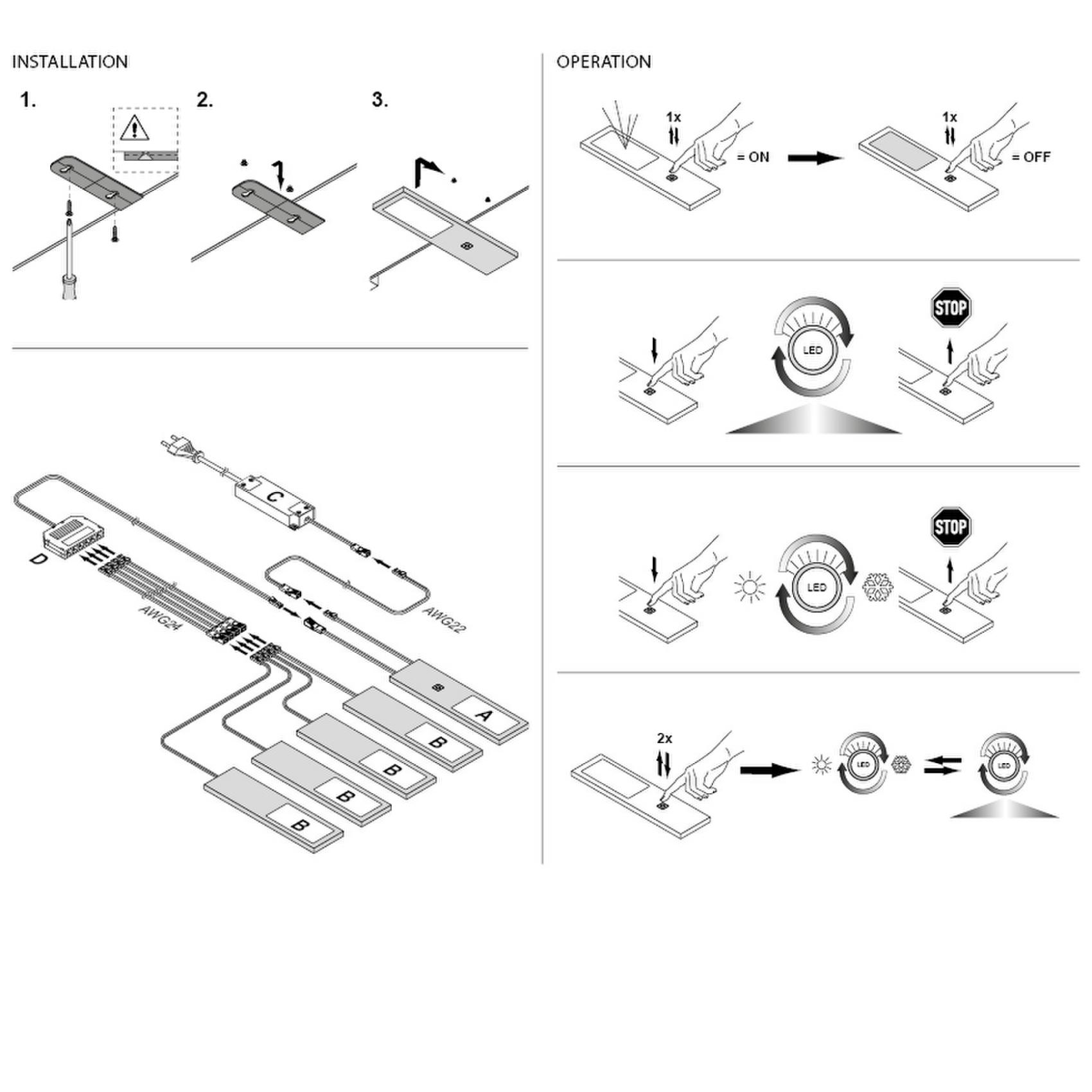 INSTALLATION

1.

2.

3.

C

D

AWG24

AWG22

A

B

B

B

B

OPERATION

1x

= ON

1x

= OFF

LED

STOP

LED

STOP

2x

LED

LED