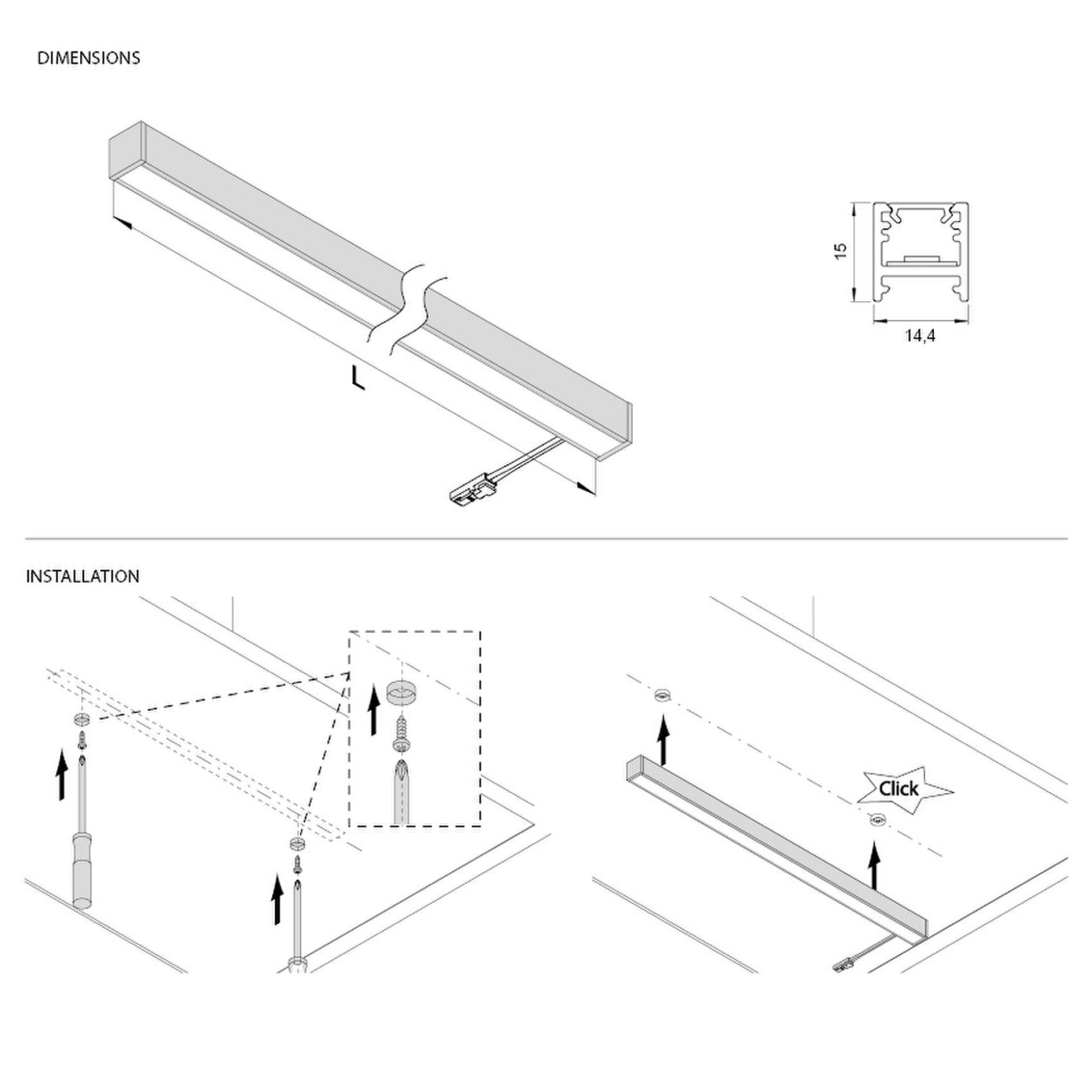 DIMENSIONS

L

15

14,4

INSTALLATION

Click