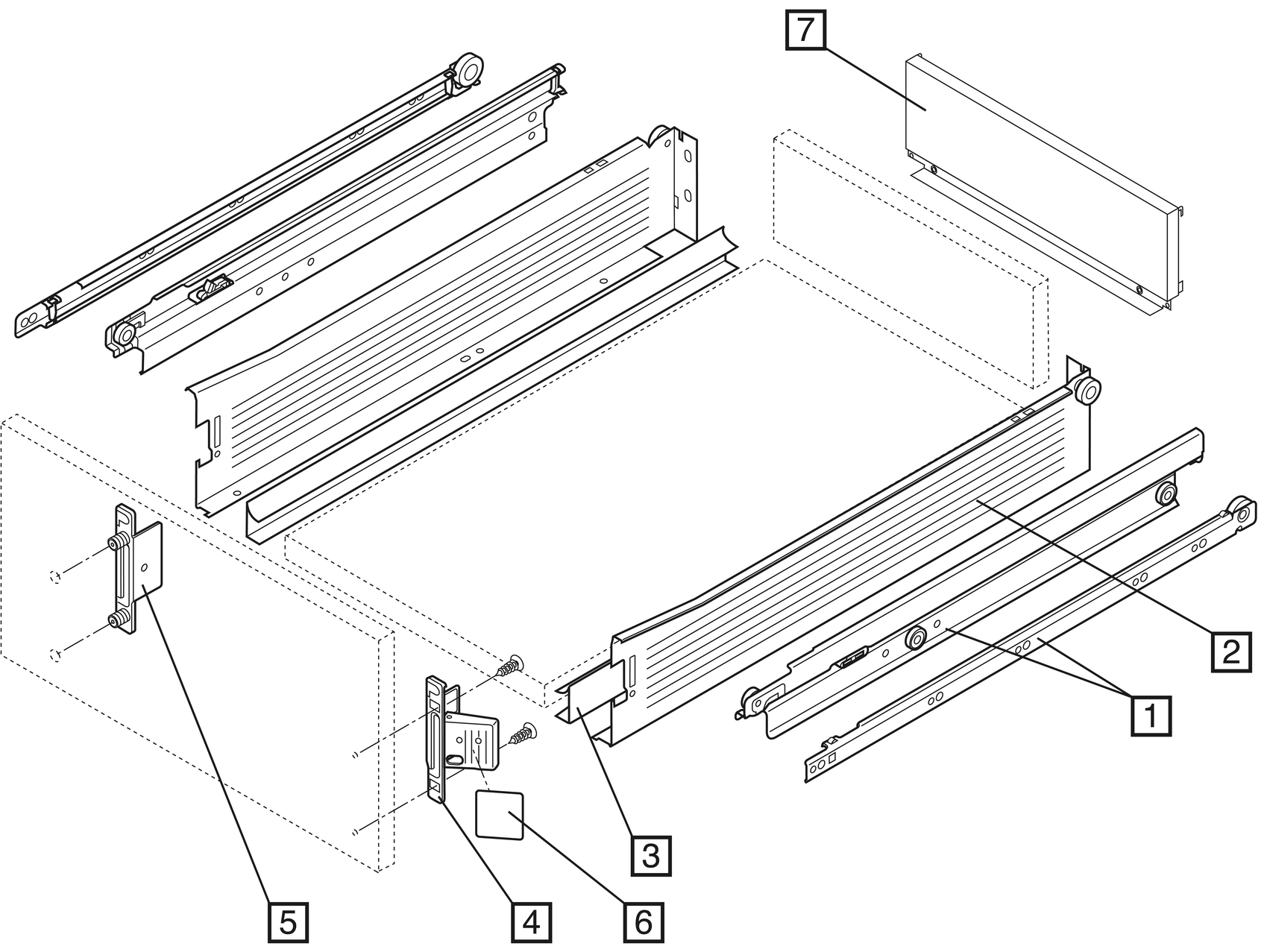 7
2
1
3
5
4
6