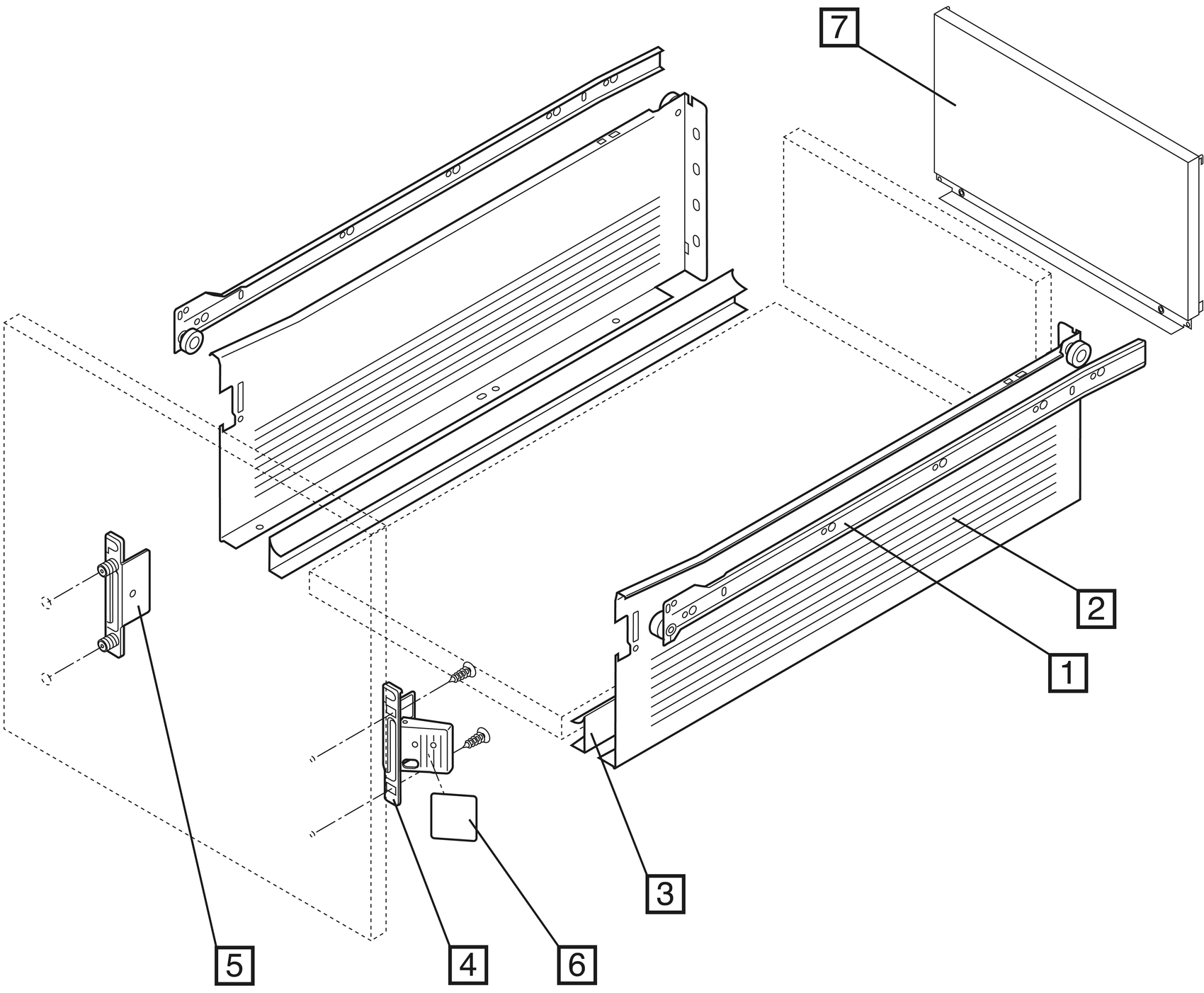 7
2
1
3
5
4
6