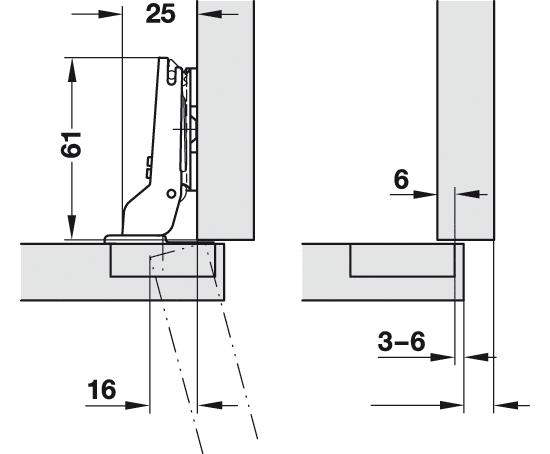 25

61

16

6

3–6