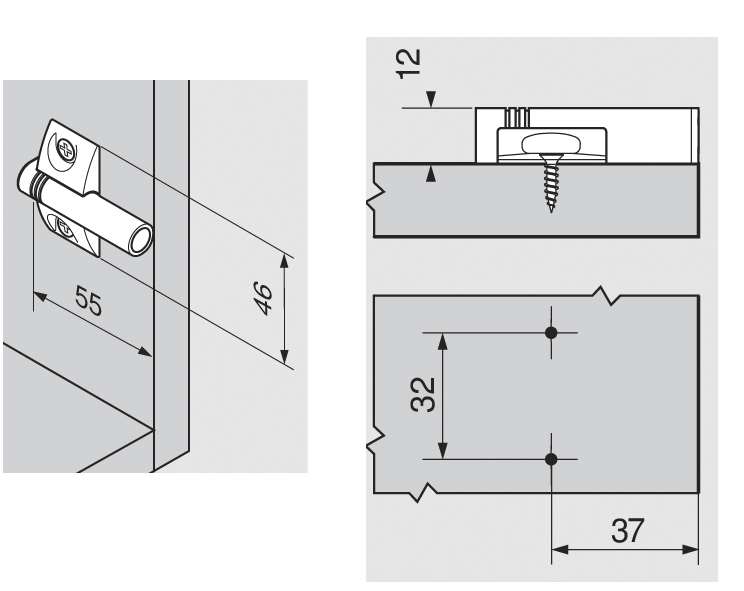 55

46

12

32

37