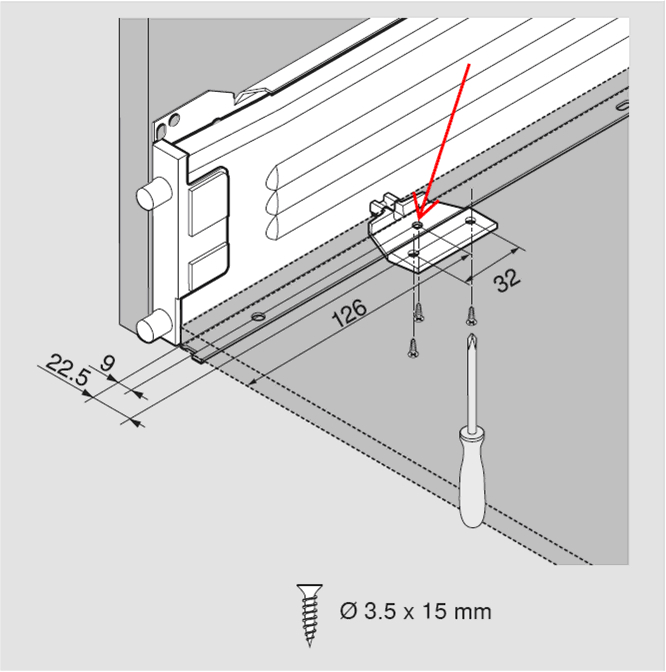 22.5
9
126
32
Ø 3.5 x 15 mm