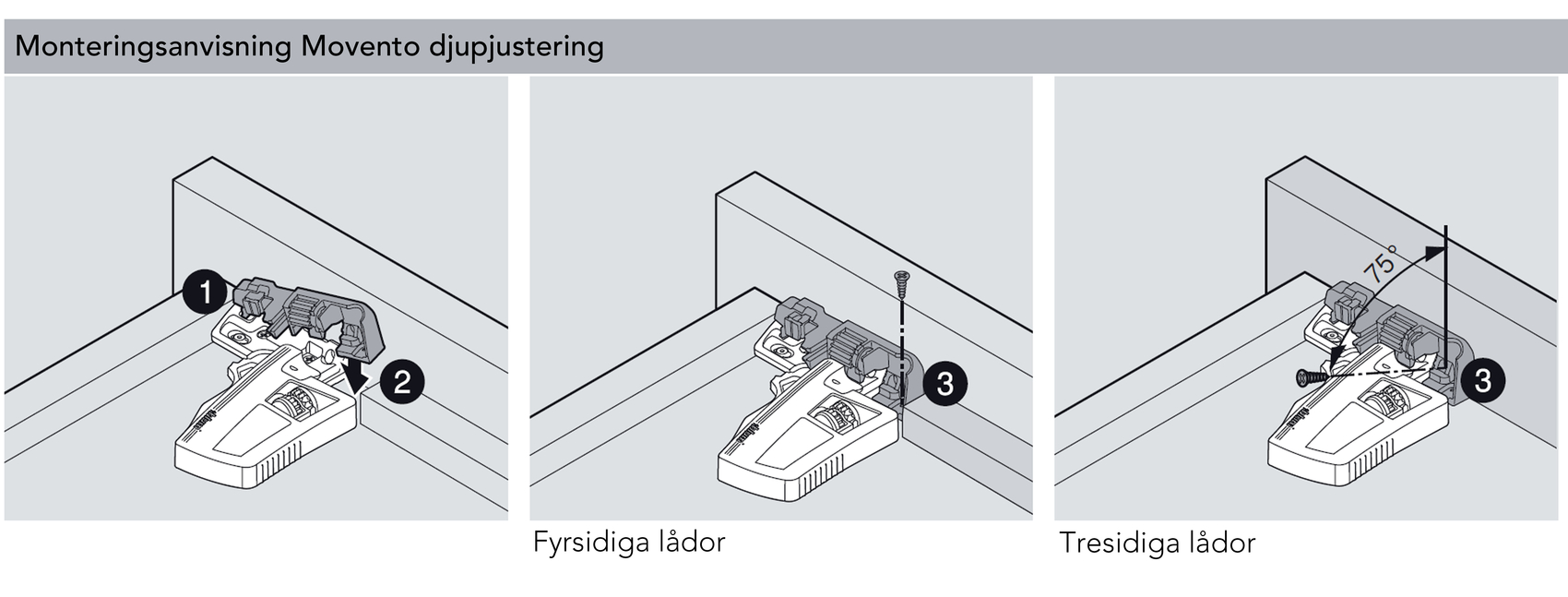 Monteringsanvisning Movento djupjustering

1

2

3

Fyrsidiga lådor

75°

3

Tresidiga lådor