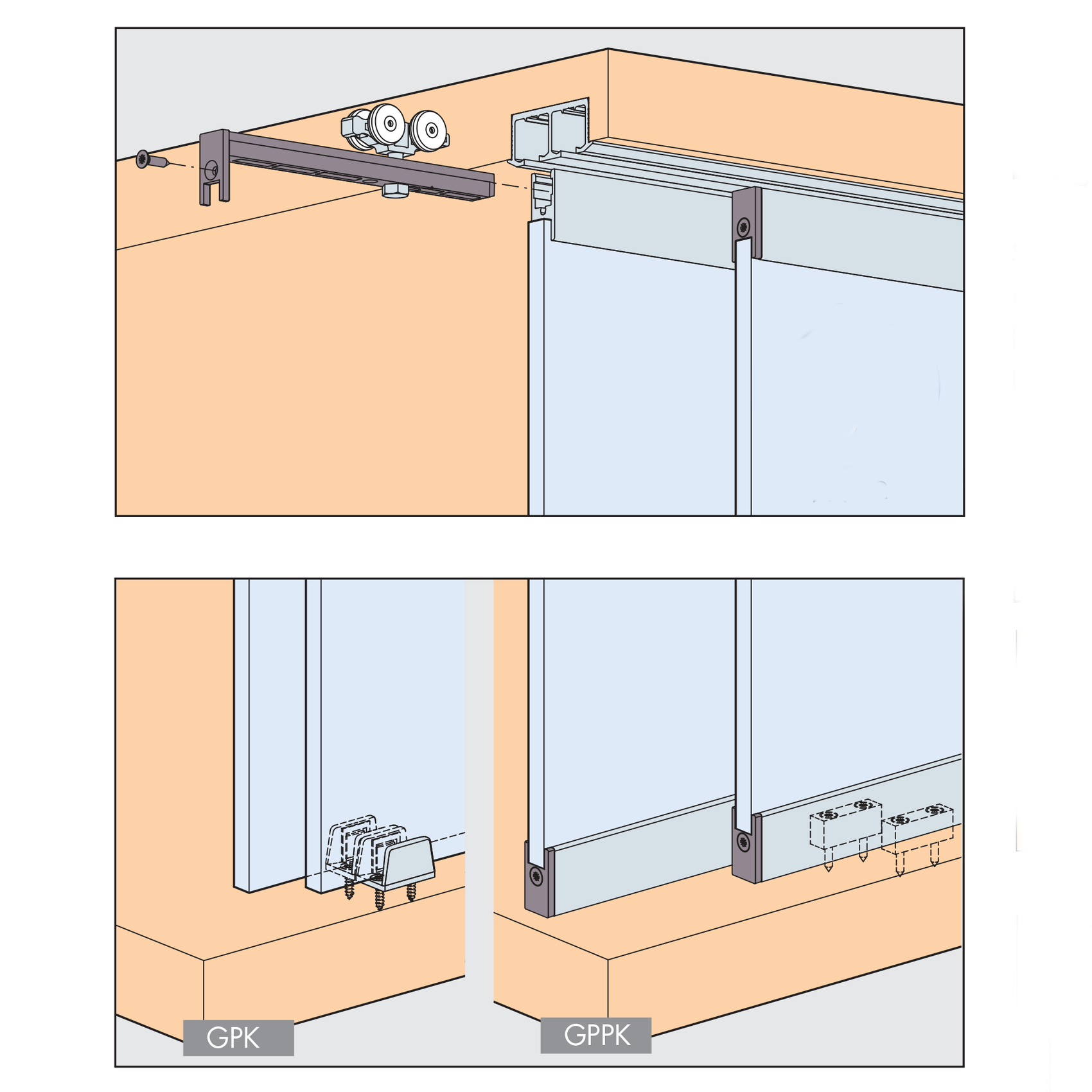 GPK

GPPK