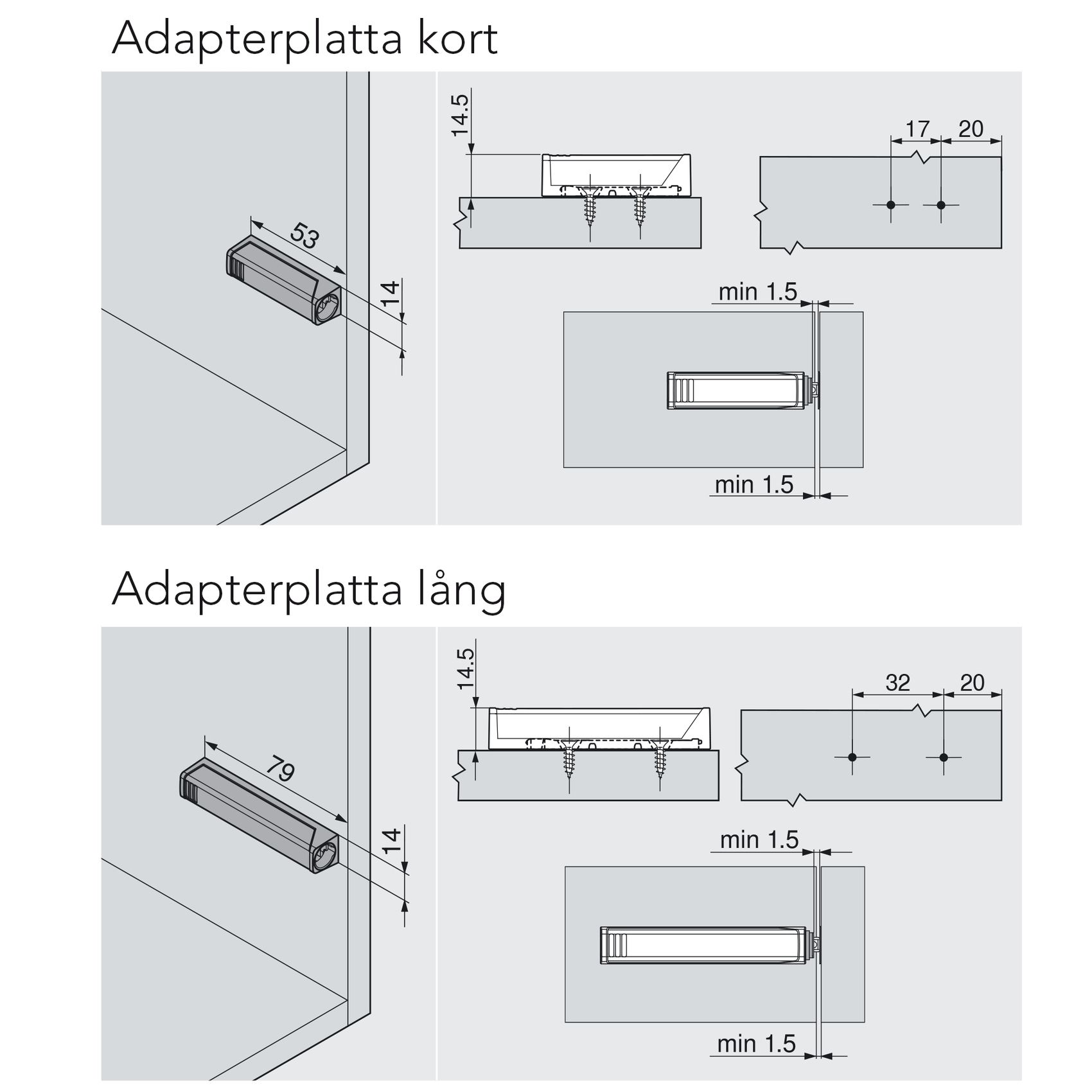 Adapterplatta kort

53

14

14.5

17

20

min 1.5

min 1.5

Adapterplatta lång

79

14

14.5

32

20

min 1.5

min 1.5