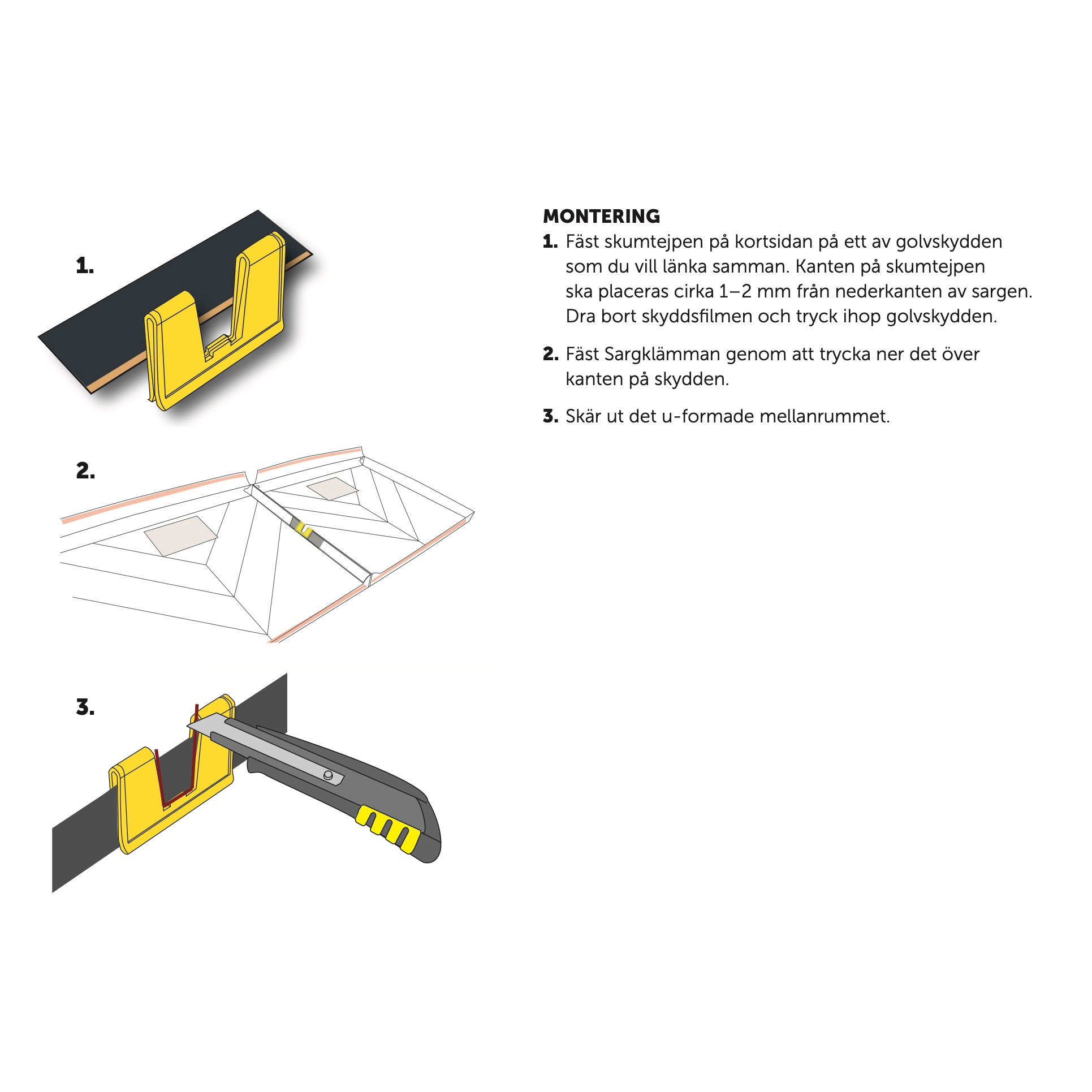 1.

2.

3.

MONTERING

1. Fäst skumtejpen på kortsidan på ett av golvskydden som du vill länka samman. Kanten på skumtejpen ska placeras cirka 1–2 mm från nederkanten av sargen. Dra bort skyddsfilmen och tryck ihop golvskydden.

2. Fäst Sargklämman genom att trycka ner det över kanten på skydden.

3. Skär ut det u-formade mellanrummet.