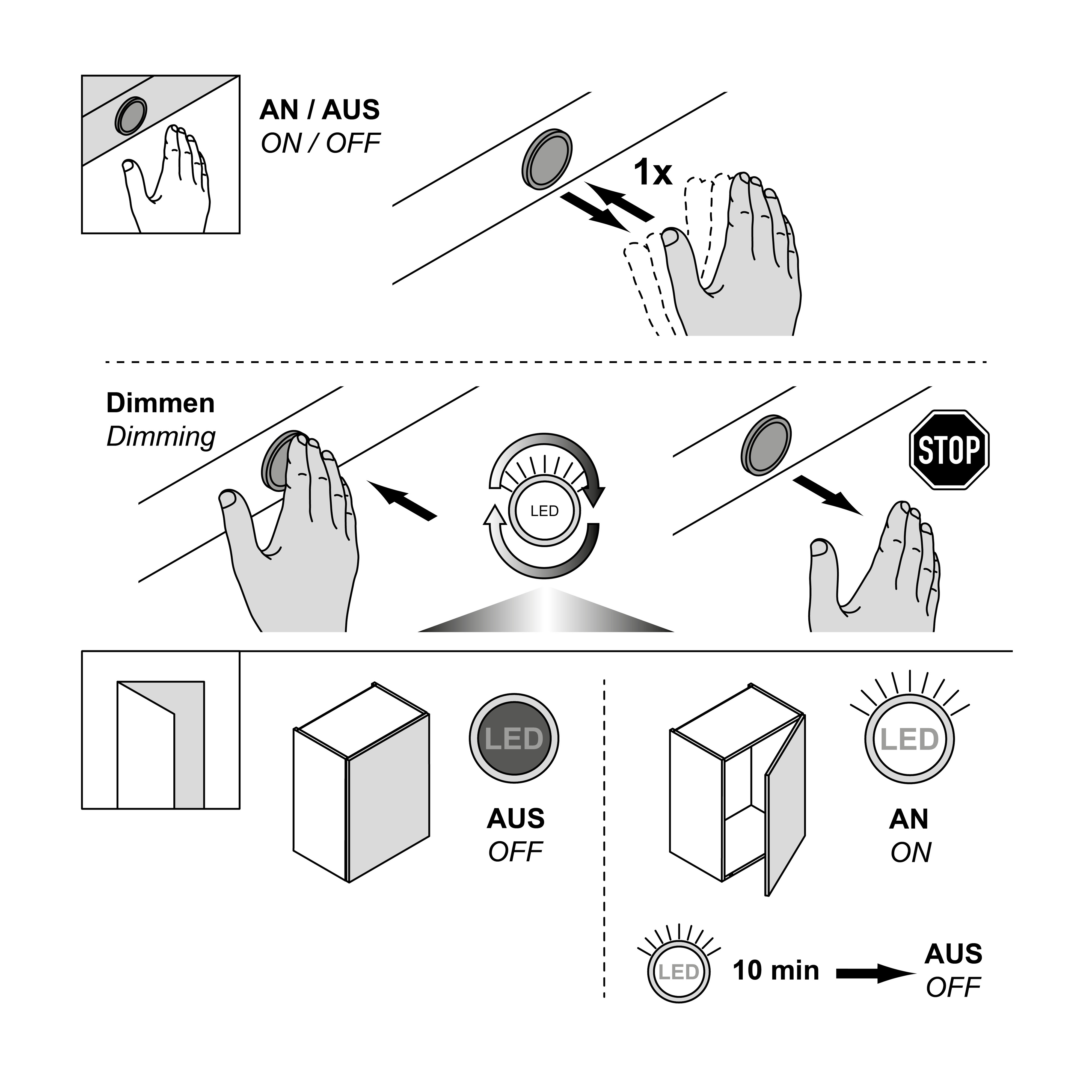 AN / AUS
ON / OFF

1x

Dimmen
Dimming

LED

STOP

LED

AUS
OFF

LED

AN
ON

LED 10 min AUS
OFF