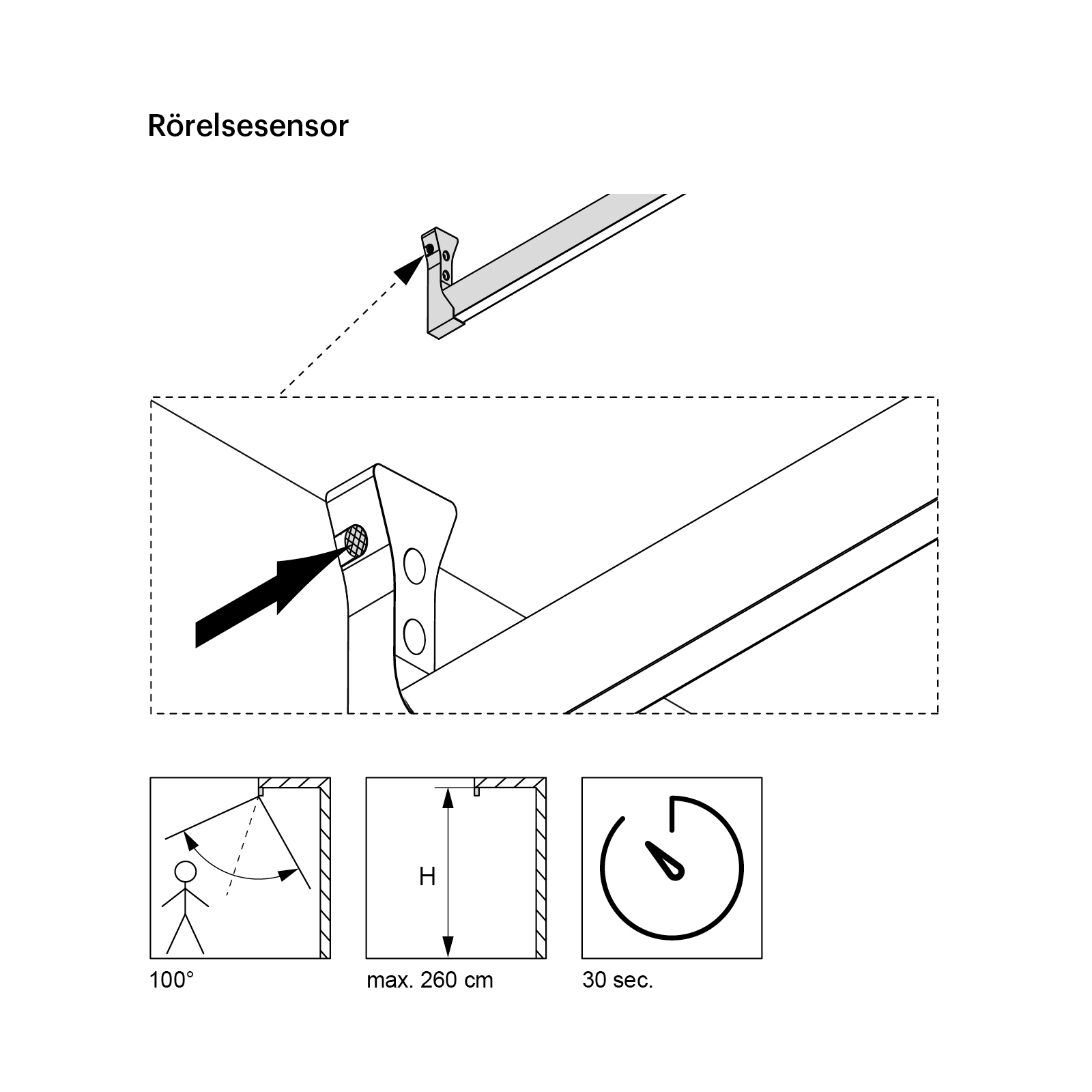 Rörelsesensor

H

100°

max. 260 cm

30 sec.