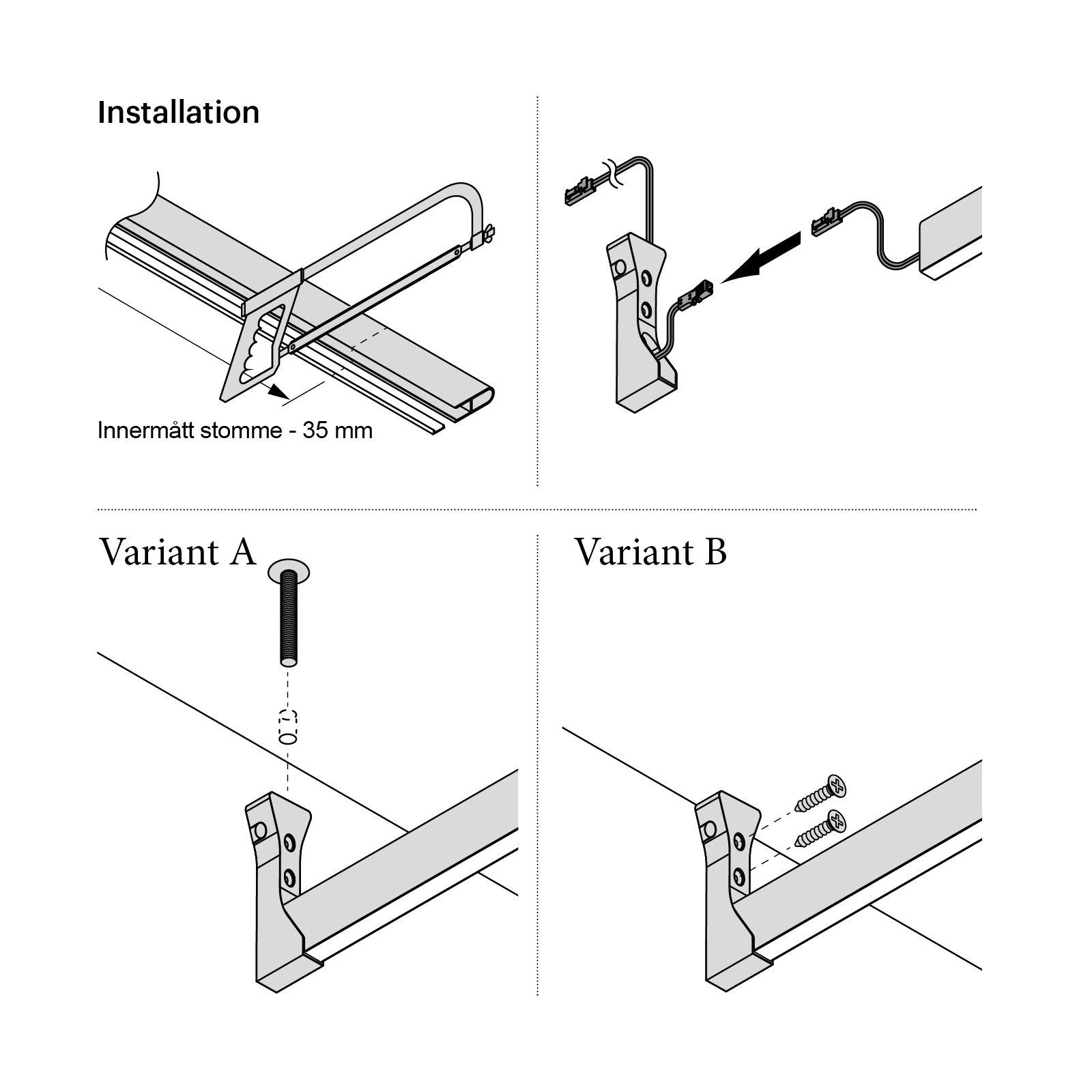 Installation

Innermått stomme - 35 mm

Variant A

Variant B