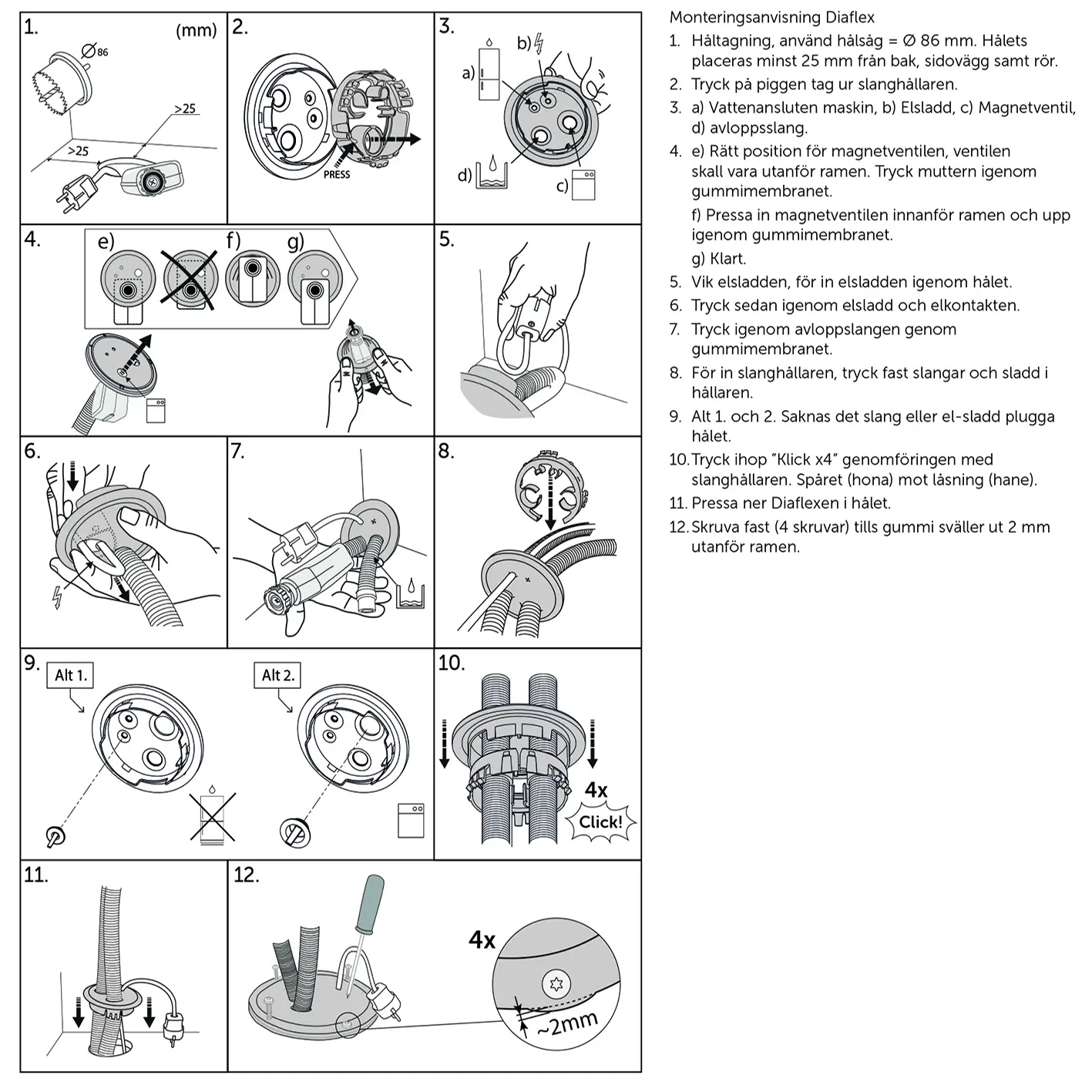 1. (mm)
Ø86
>25
>25

2.
PRESS

3.
a)
b)
c)
d)

4.
e) f) g)

5.

6.

7.

8.

9.
Alt 1.
Alt 2.

10.
4x
Click!

11.

12.
4x
~2mm

Monteringsanvisning Diaflex

1. Håltagning, använd hålsåg = Ø 86 mm. Hålets placeras minst 25 mm från bak, sidovägg samt rör.
2. Tryck på piggen tag ur slanghållaren.
3. a) Vattenansluten maskin, b) Elsladd, c) Magnetventil, d) avloppsslang.
4. e) Rätt position för magnetventilen, ventilen skall vara utanför ramen. Tryck muttern igenom gummimembranet.
f) Pressa in magnetventilen innanför ramen och upp igenom gummimembranet.
g) Klart.
5. Vik elsladden, för in elsladden igenom hålet.
6. Tryck sedan igenom elsladd och elkontakten.
7. Tryck igenom avloppslangen genom gummimembranet.
8. För in slanghållaren, tryck fast slangar och sladd i hållaren.
9. Alt 1. och 2. Saknas det slang eller el-sladd plugga hålet.
10. Tryck ihop "Klick x4" genomföringen med slanghållaren. Spåret (hona) mot låsning (hane).
11. Pressa ner Diaflexen i hålet.
12. Skruva fast (4 skruvar) tills gummi sväller ut 2 mm utanför ramen.