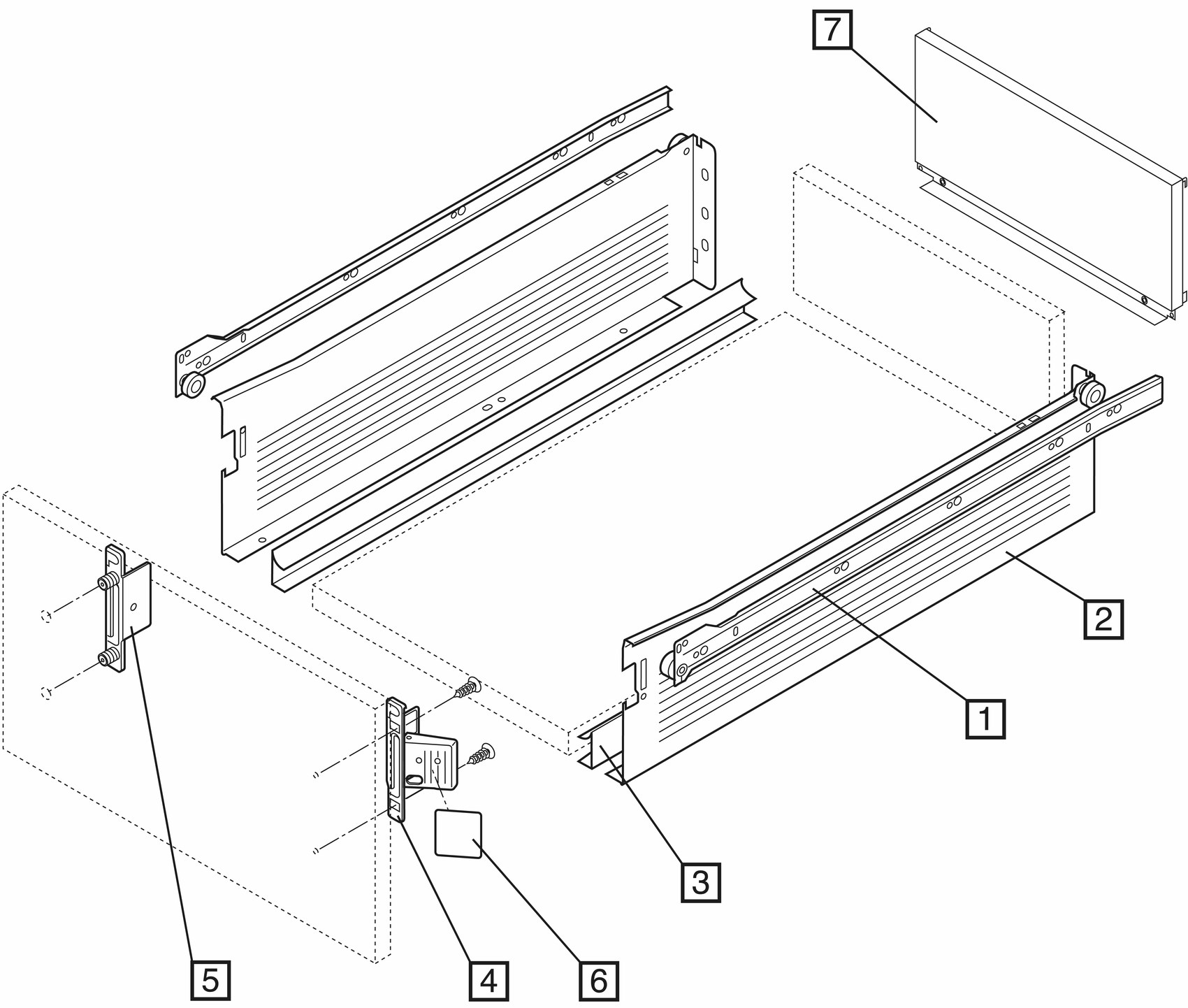 7
2
1
3
5
4
6