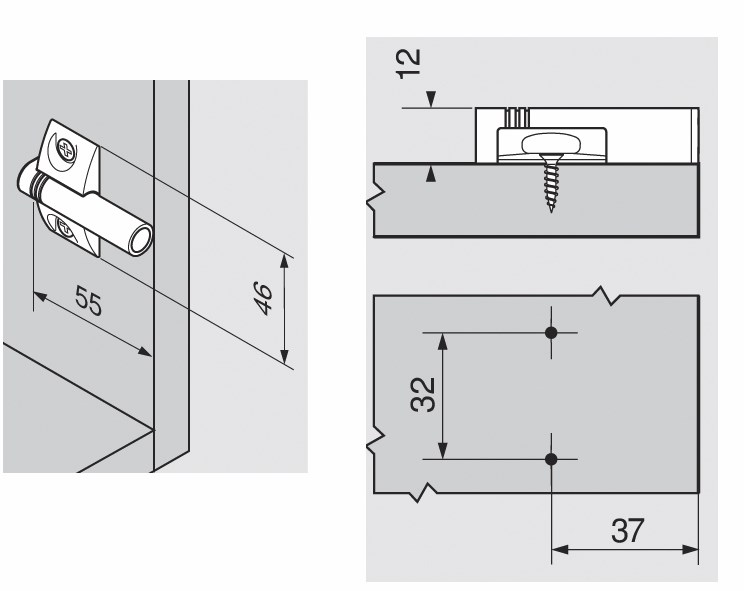 55
46
12
32
37