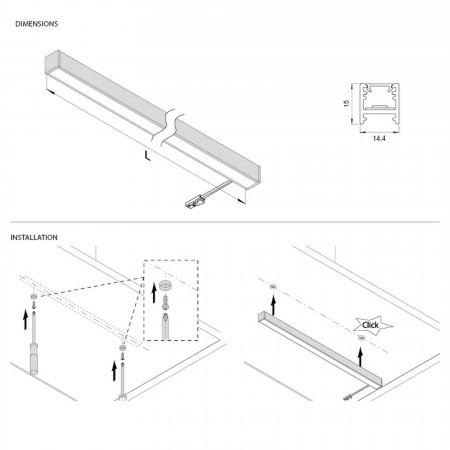 DIMENSIONS

L

15

14,4

INSTALLATION

Click