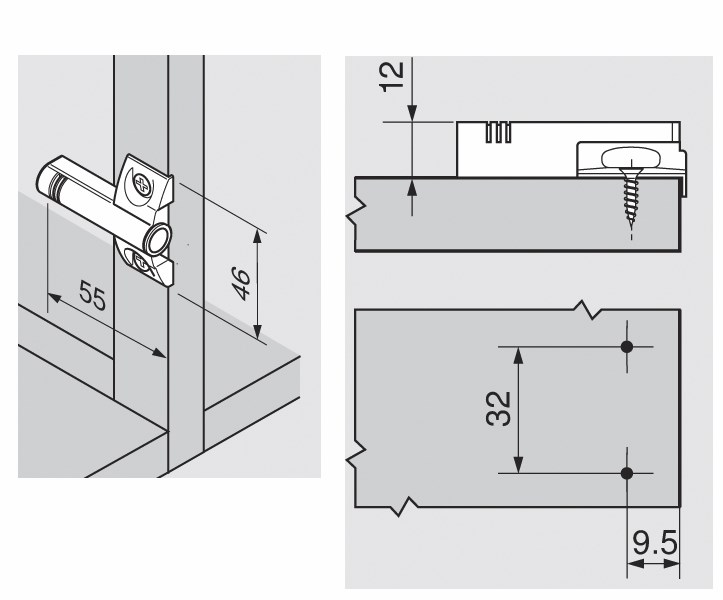 55

46

12

32

9.5