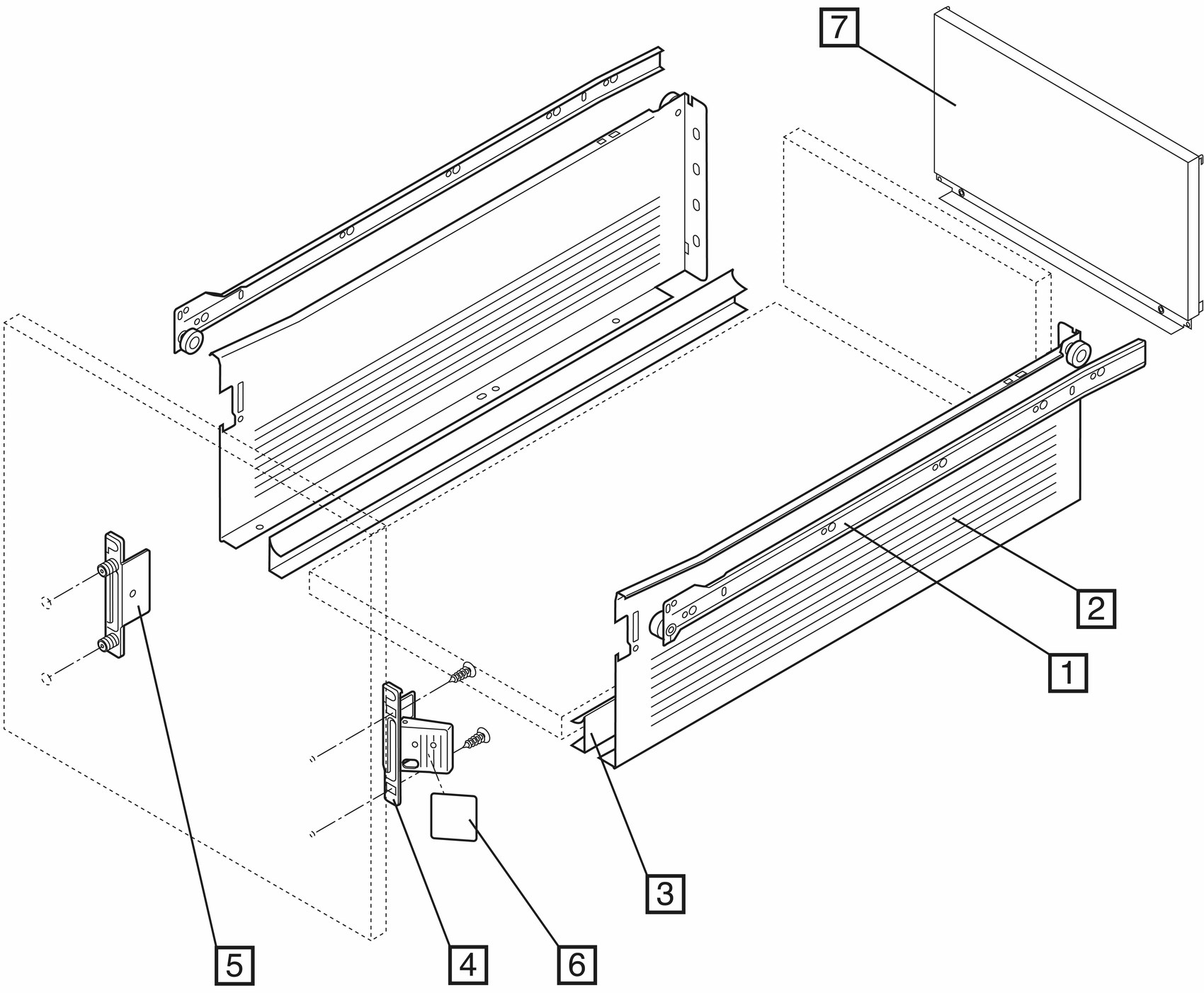 7
2
1
3
5
4
6