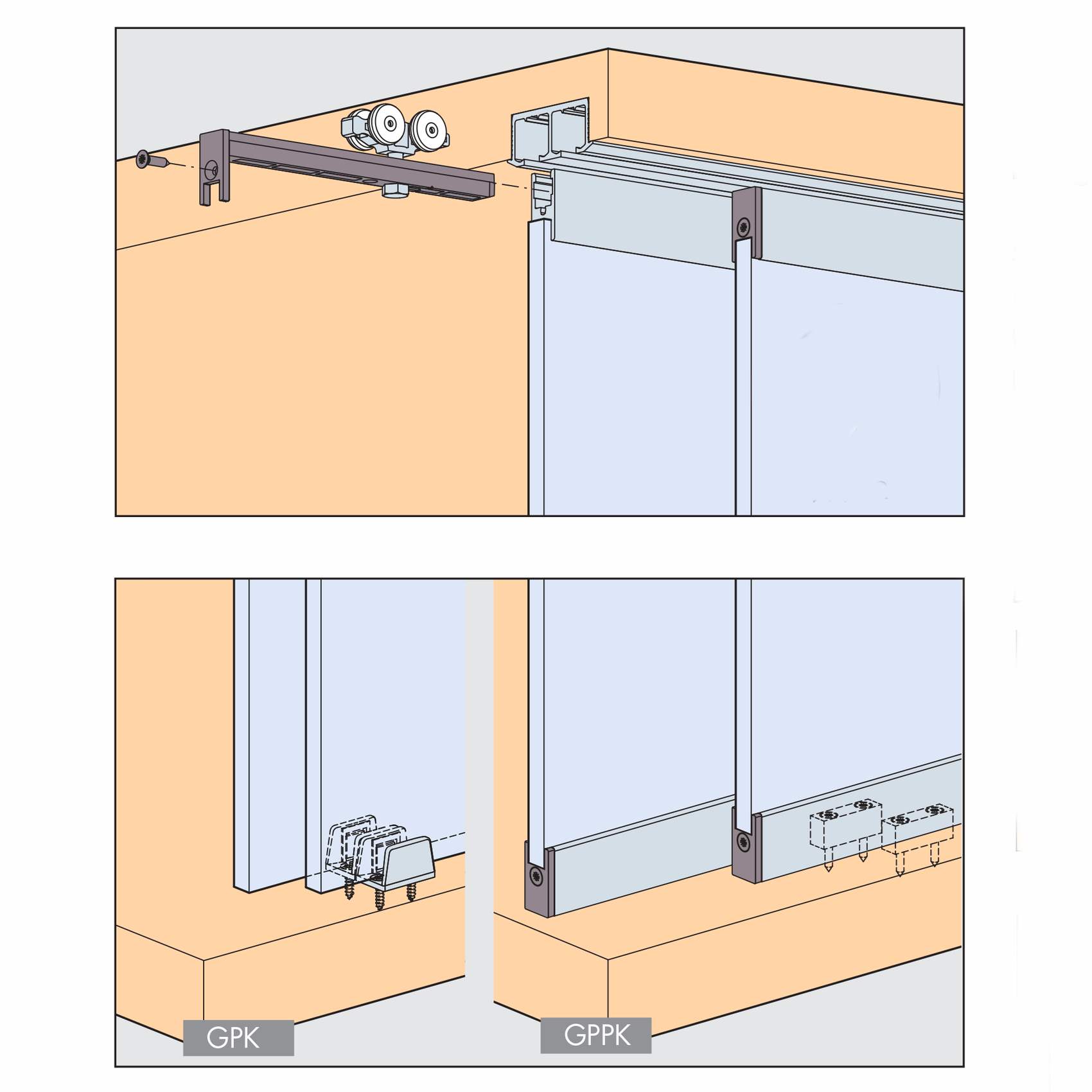 GPK

GPPK