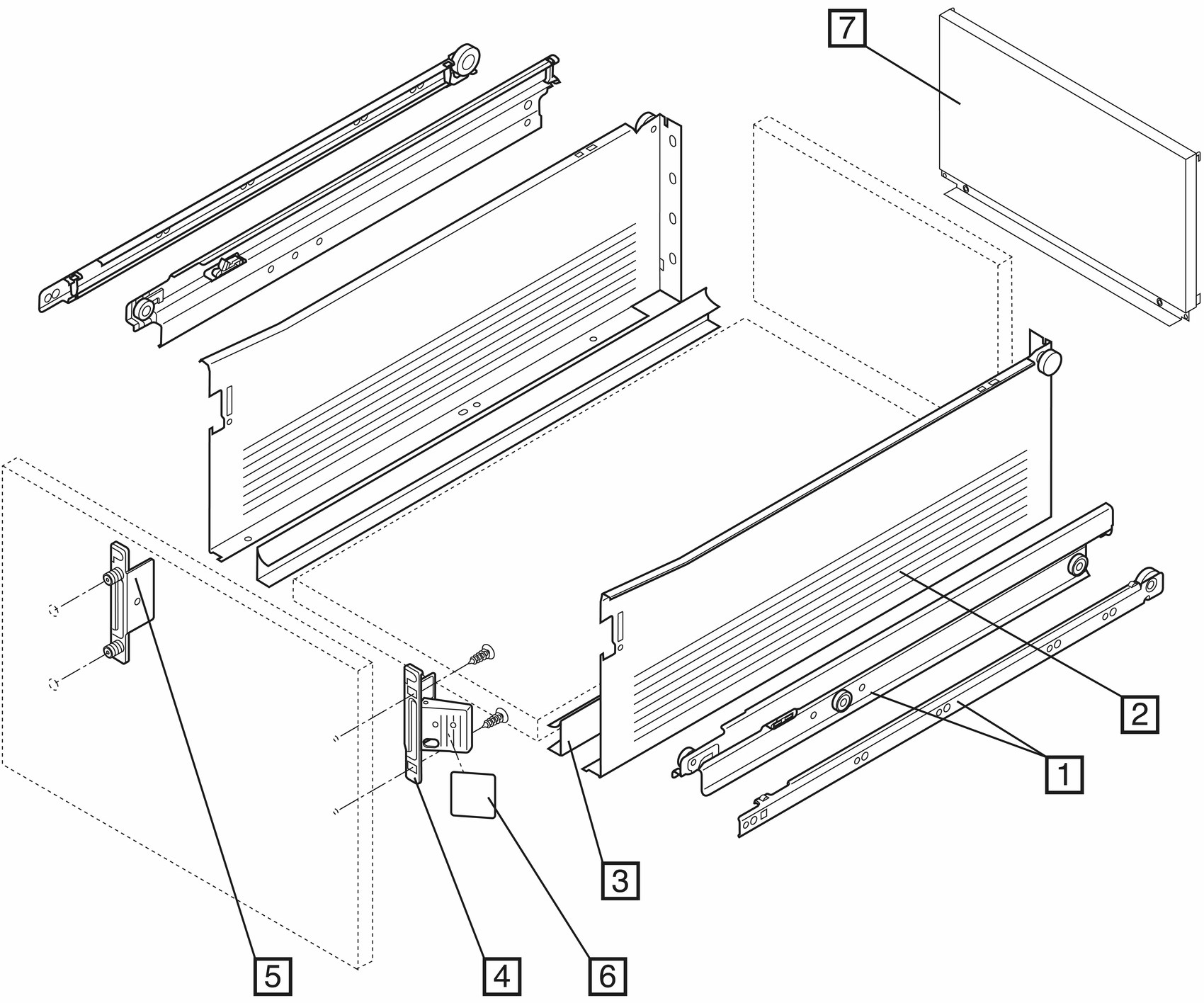 7
2
1
3
5
4
6