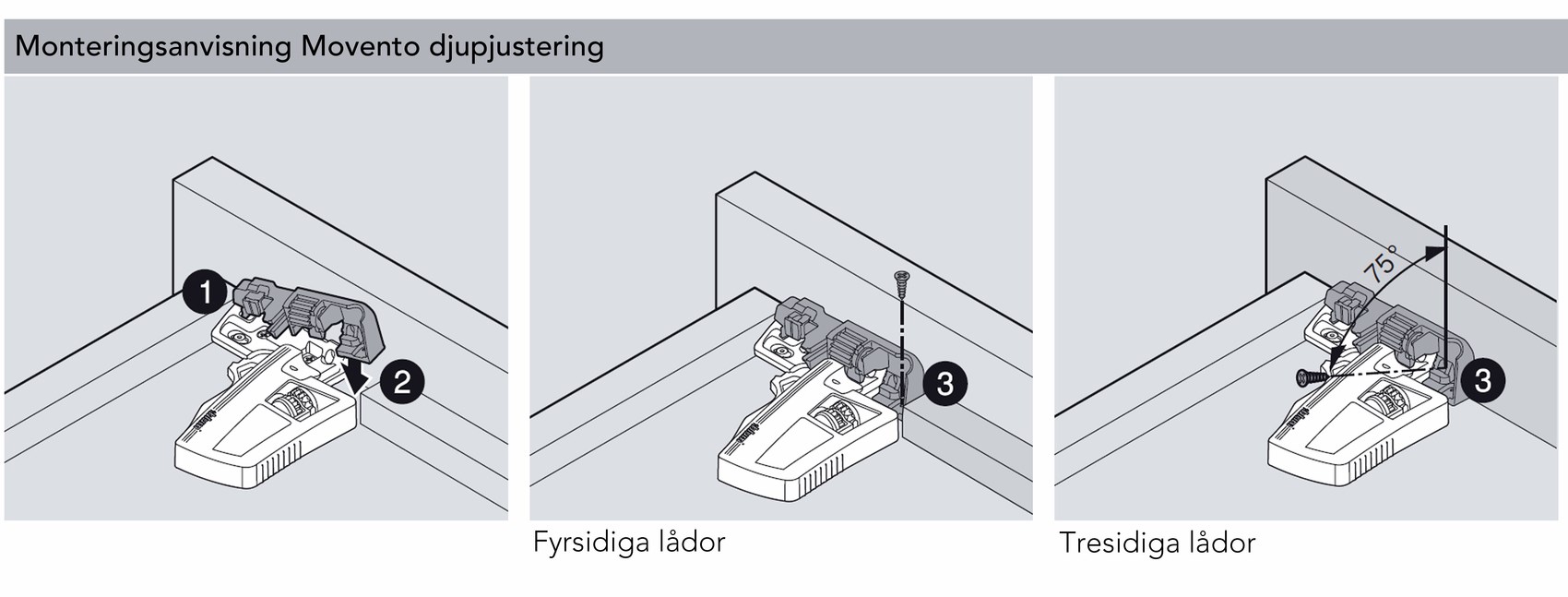 Monteringsanvisning Movento djupjustering

1

2

3

Fyrsidiga lådor

75°

3

Tresidiga lådor