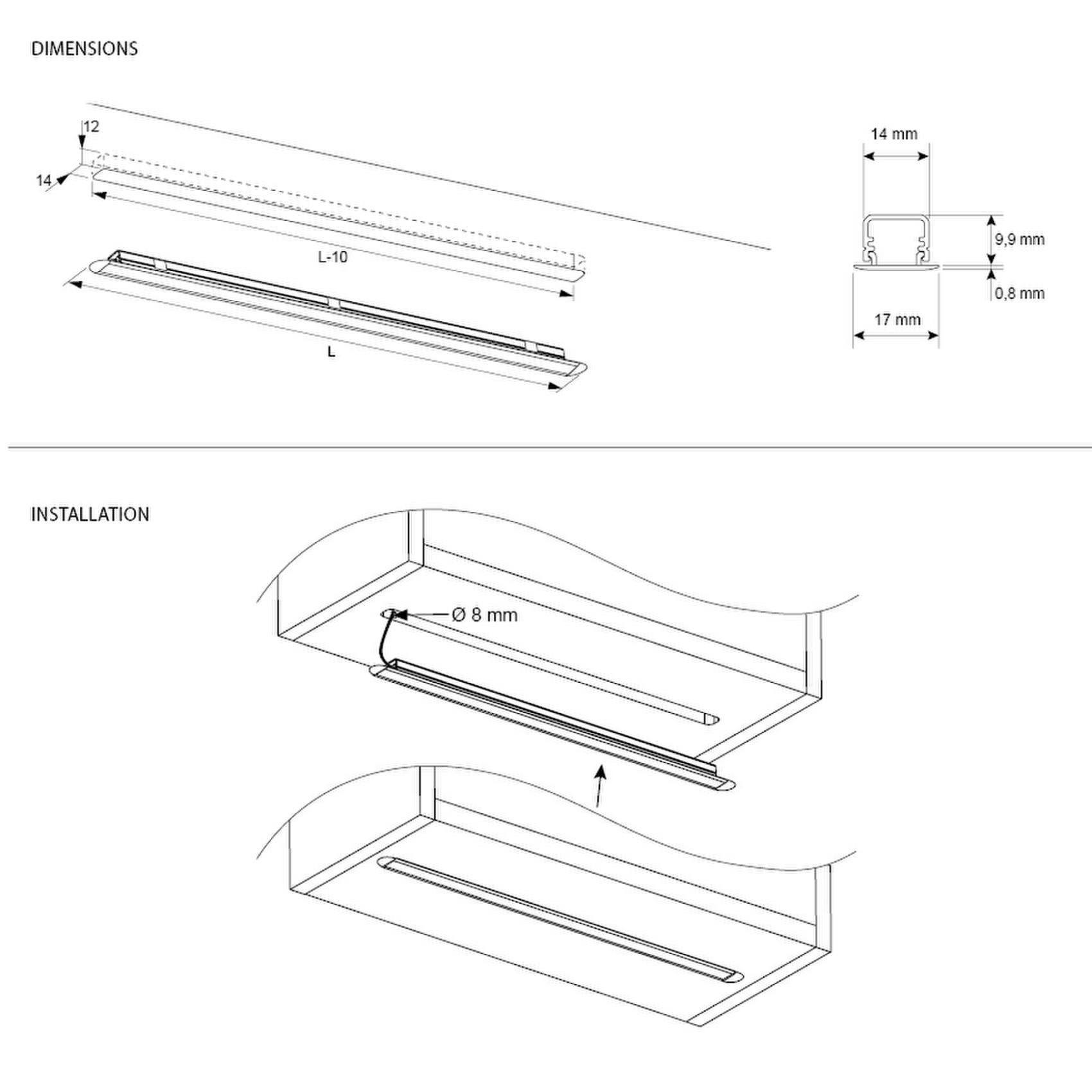 DIMENSIONS

12

14

L-10

L

14 mm

9,9 mm

0,8 mm

17 mm

INSTALLATION

Ø 8 mm