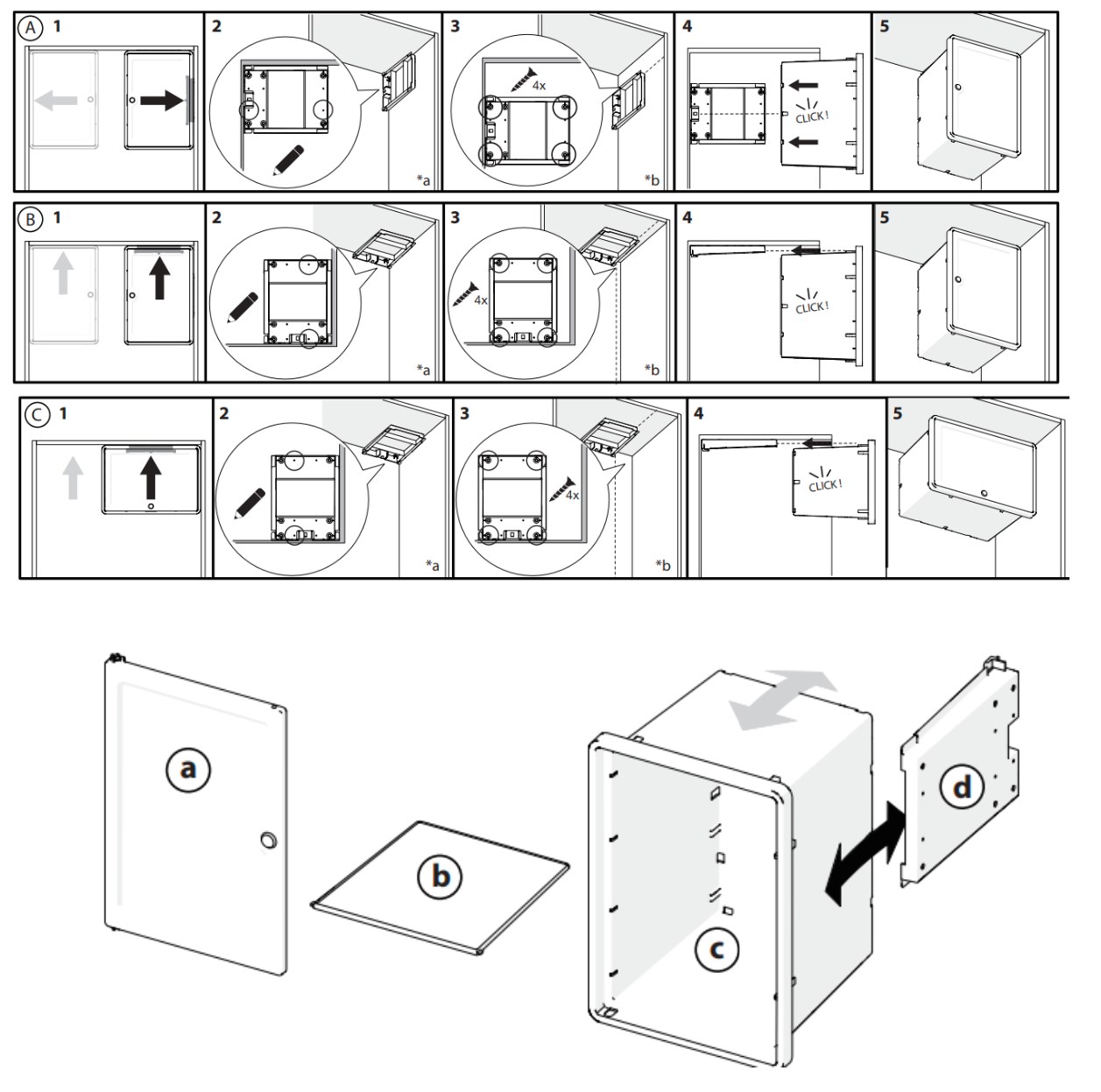 A 1
2
*a
3
4x
*b
4
CLICK!
5

B 1
2
*a
3
4x
*b
4
CLICK!
5

C 1
2
*a
3
4x
*b
4
CLICK!
5

a
b
c
d